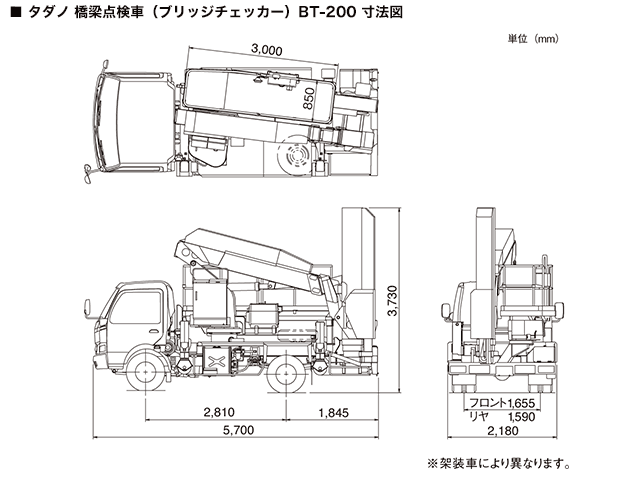 ■ タダノ 橋梁点検車（ブリッジチェッカー）BT-200 寸法図

単位（mm）

3,000

850

3,730

2,810

1,845

5,700

フロント1,655

リヤ 1,590

2,180

※架装車により異なります。