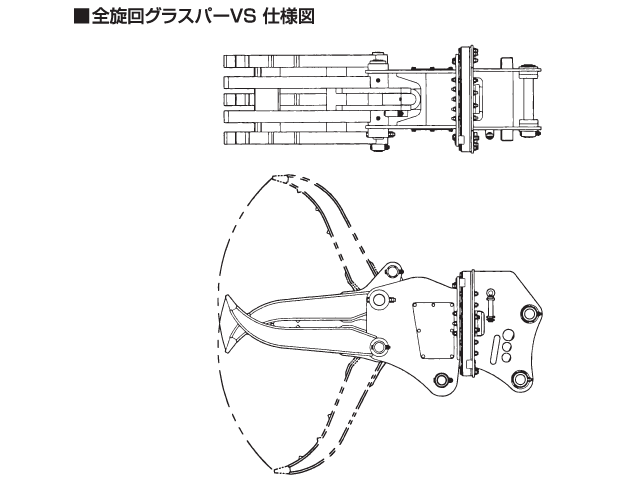 ■全旋回グラスパーVS 仕様図